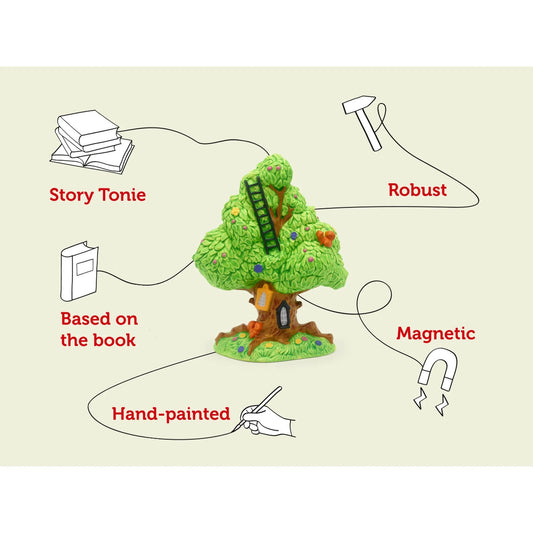 Story Tonie

Robust

Based on the book

Magnetic

Hand-painted