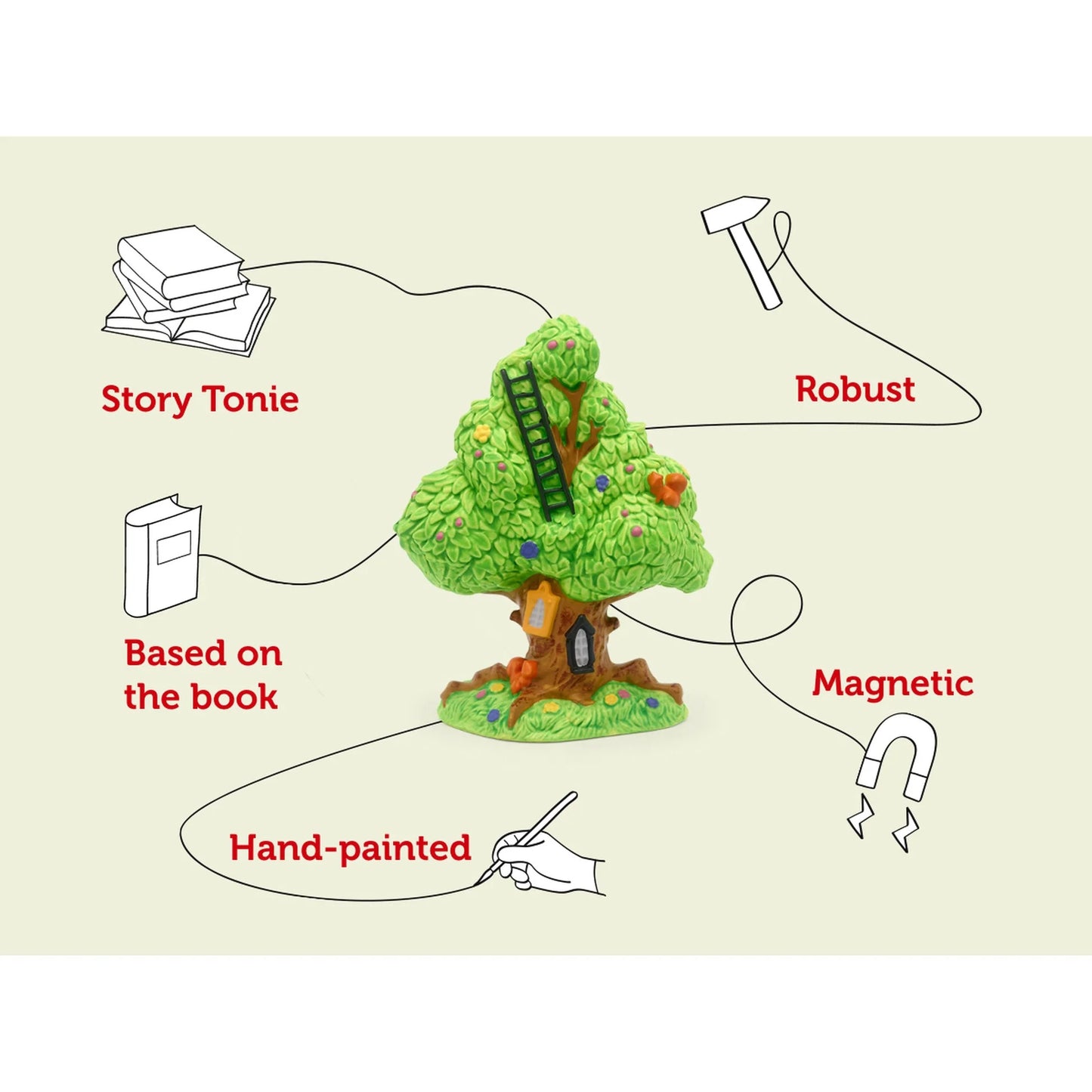 Story Tonie

Robust

Based on the book

Magnetic

Hand-painted