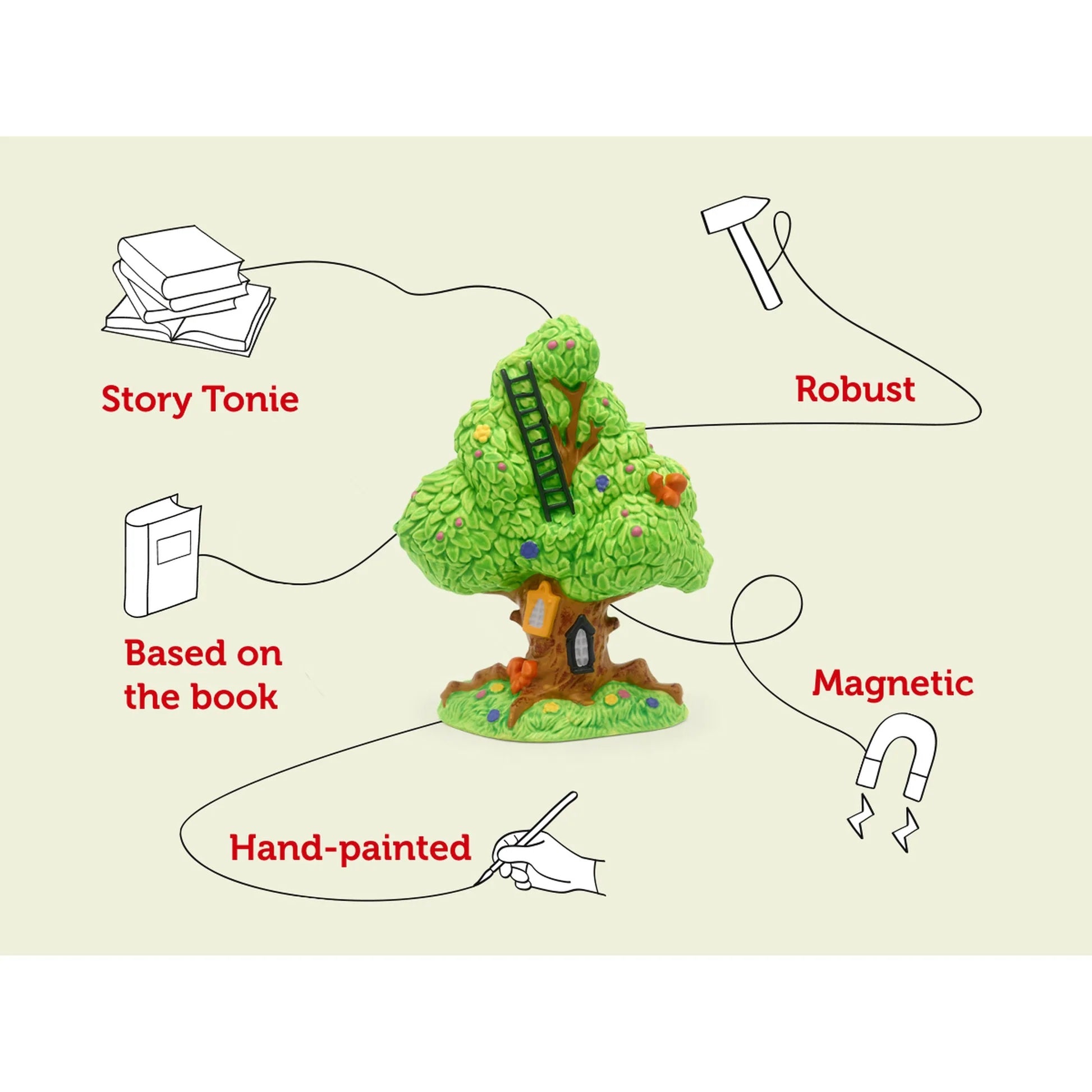 Story Tonie

Robust

Based on the book

Magnetic

Hand-painted