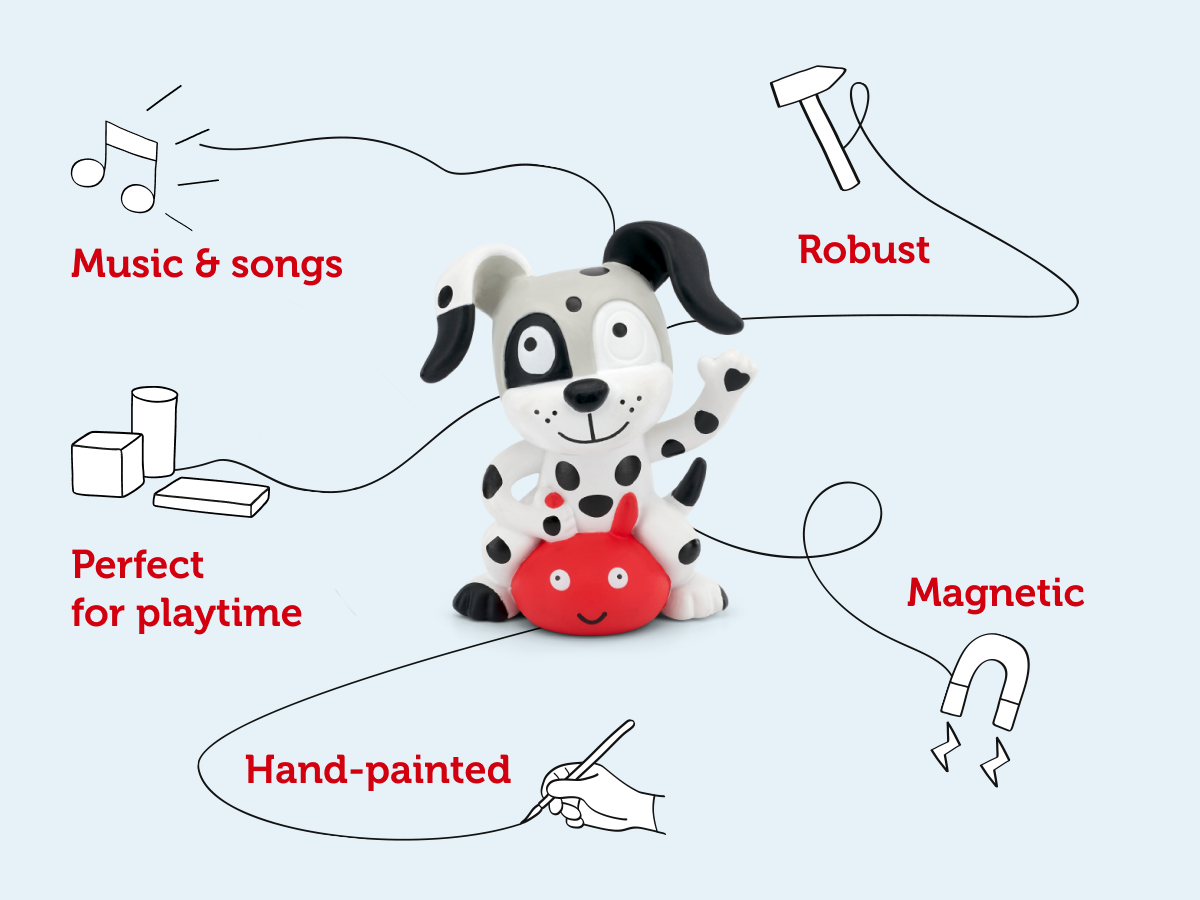 Music & songs

Robust

Perfect for playtime

Magnetic

Hand-painted